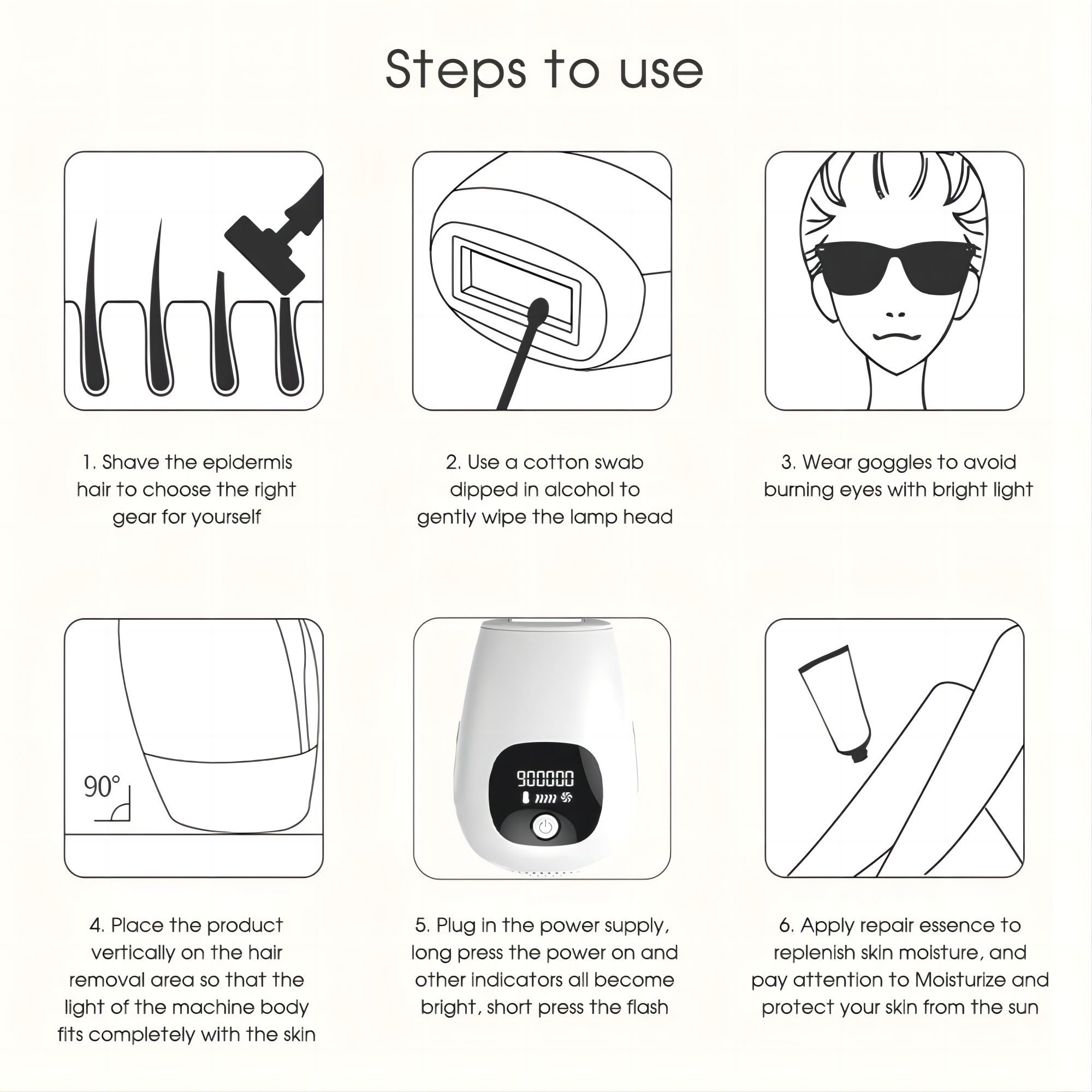 Steps to use

1. Shave the epidermis hair to choose the right gear for yourself

2. Use a cotton swab dipped in alcohol to gently wipe the lamp head

3. Wear goggles to avoid burning eyes with bright light

90°

900000

4. Place the product vertically on the hair removal area so that the light of the machine body fits completely with the skin

5. Plug in the power supply, long press the power on and other indicators all become bright, short press the flash

6. Apply repair essence to replenish skin moisture, and pay attention to Moisturize and protect your skin from the sun